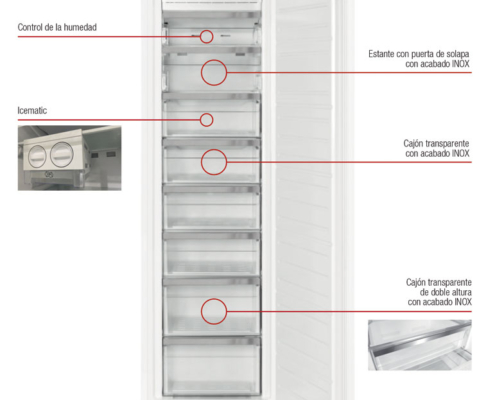 Control de la humedad

Estante con puerta de solapa con acabado INOX

Icematic

Cajón transparente con acabado INOX

Cajón transparente de doble altura con acabado INOX