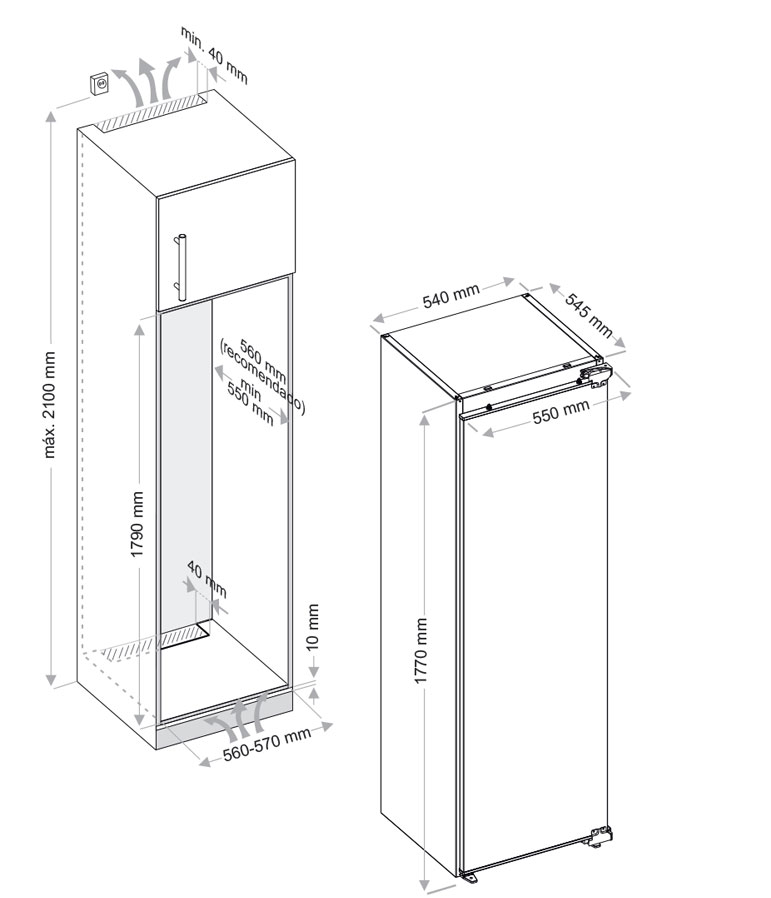 min. 40 mm

máx. 2100 mm

560 mm
(recomendado)
min
550 mm

1790 mm

40 mm

10 mm

560-570 mm

540 mm

545 mm

550 mm

1770 mm