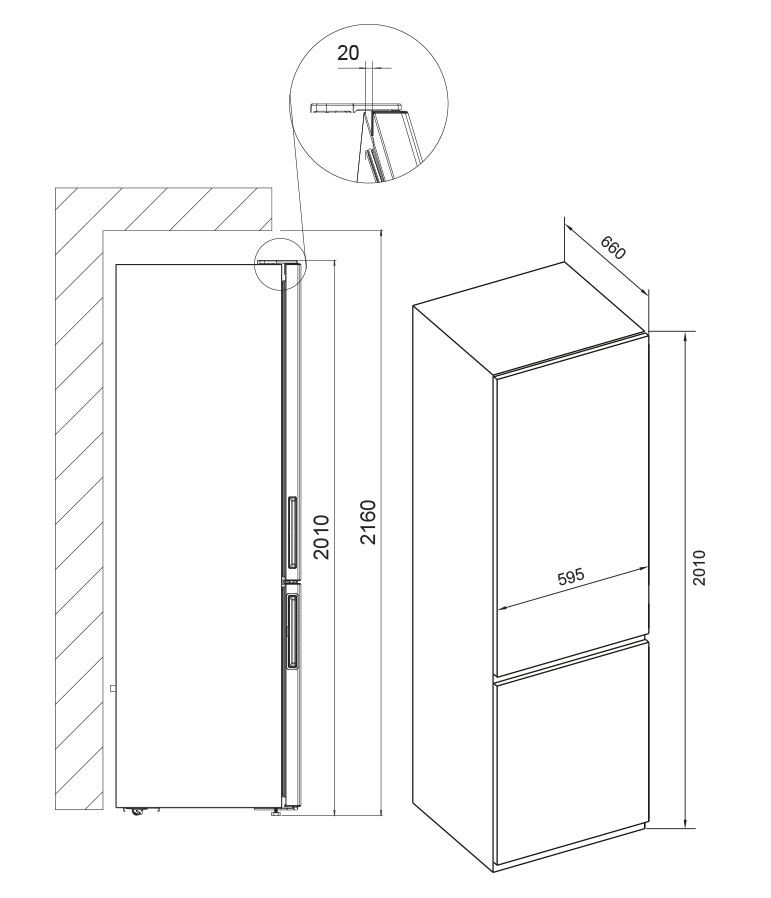 20

2010

2160

660

595

2010